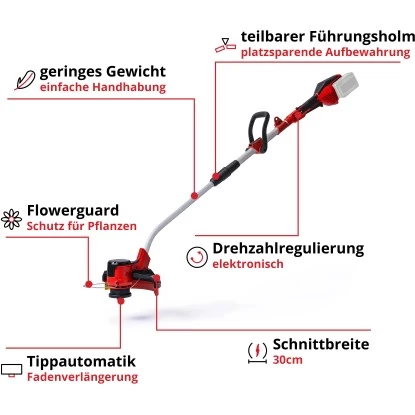 teilbarer Führungsholm
platzsparende Aufbewahrung

geringes Gewicht
einfache Handhabung

Flowerguard
Schutz für Pflanzen

Drehzahlregulierung
elektronisch

Schnittbreite
30cm

Tippautomatik
Fadenverlängerung